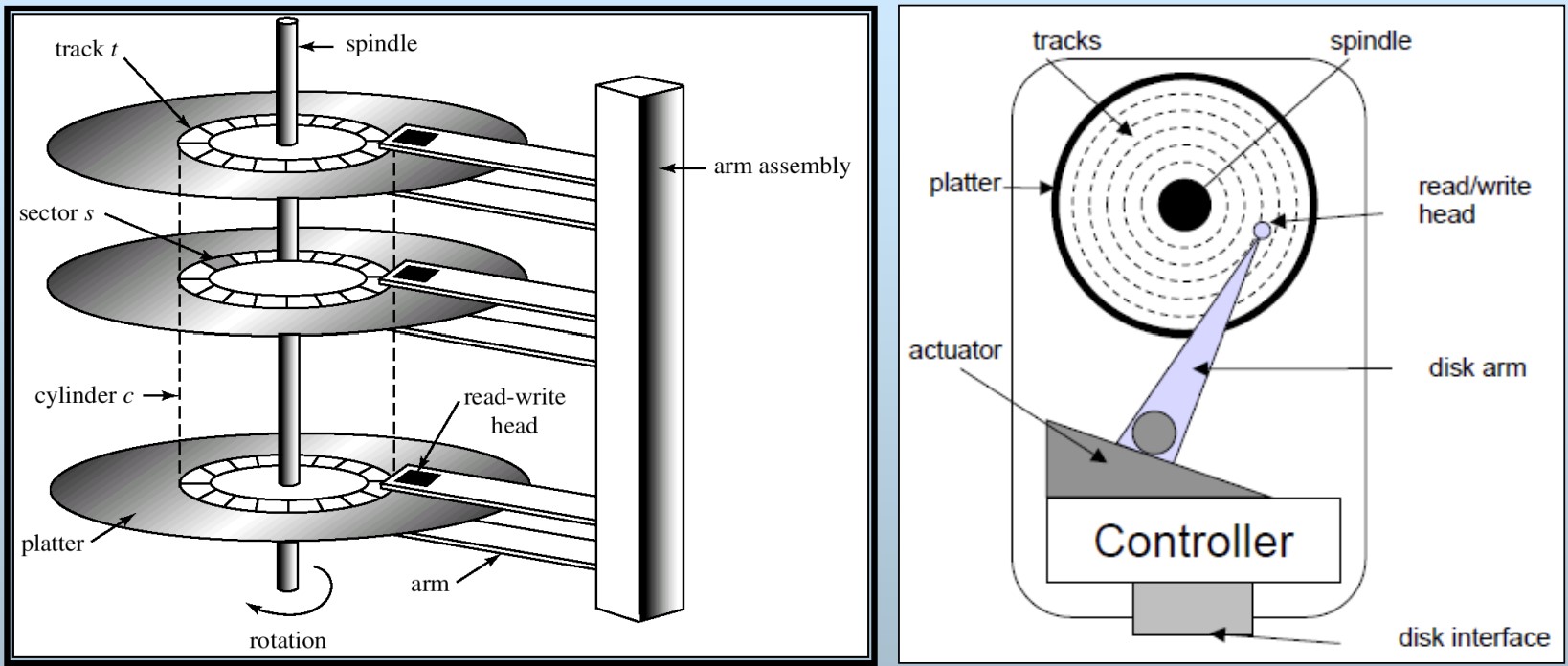 track $t$

spindle

arm assembly

sector $s$

cylinder $c$

read-write head

platter

arm

rotation

tracks

spindle

platter

read/write head

actuator

disk arm

Controller

disk interface